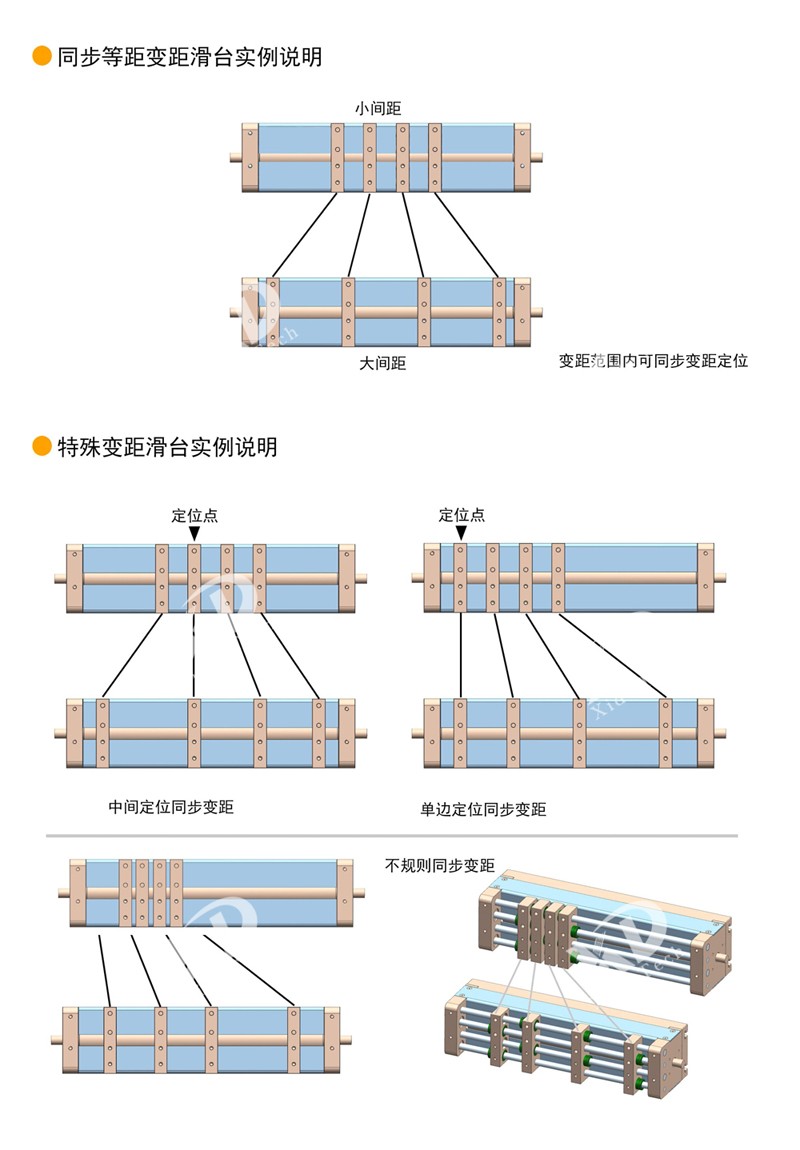 同步等距变距滑台实例说明

小间距

大间距

变距范围内可同步变距定位

特殊变距滑台实例说明

定位点

定位点

中间定位同步变距

单边定位同步变距

不规则同步变距